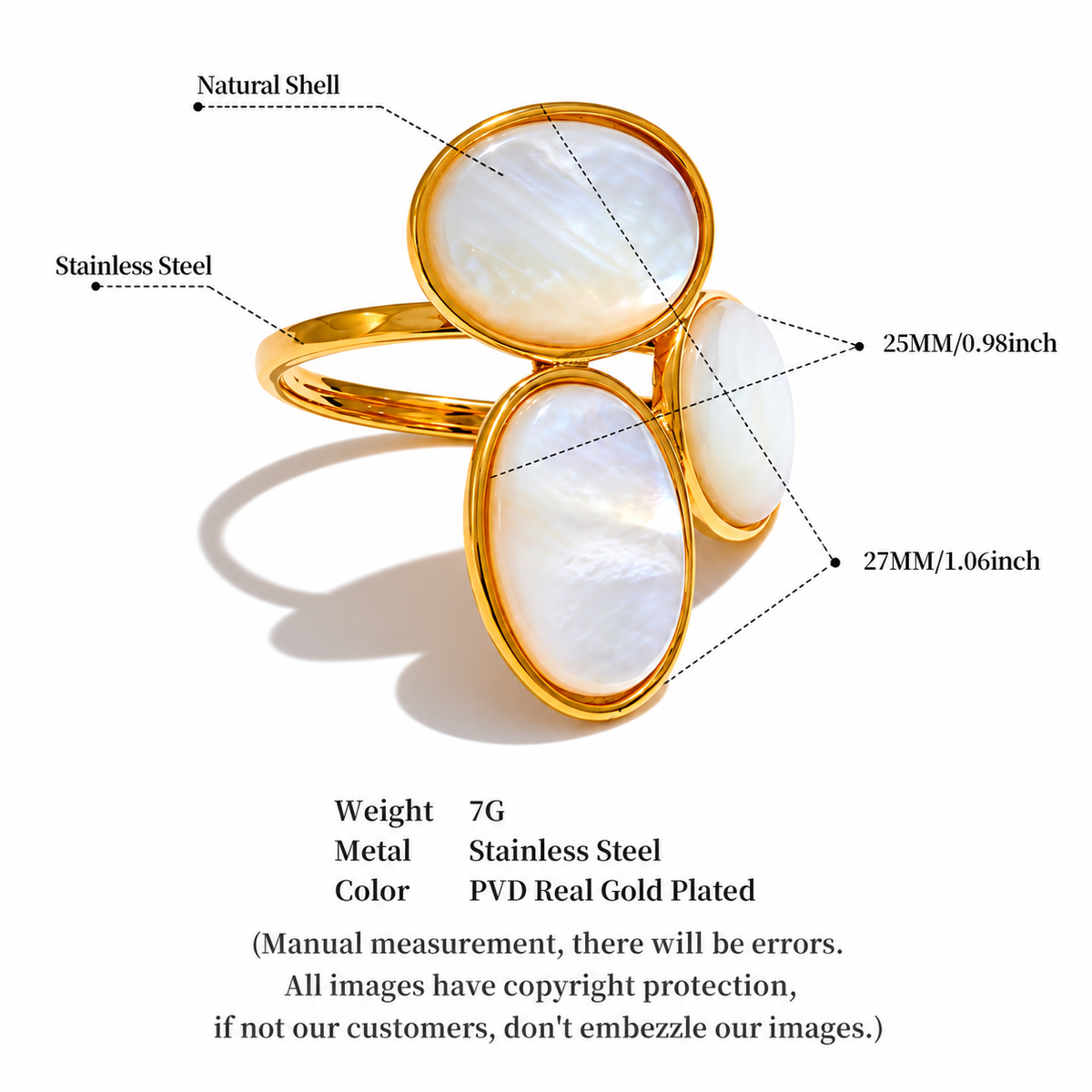 Natural Shell

Stainless Steel

25MM/0.98inch

27MM/1.06inch

Weight 7G
Metal Stainless Steel
Color PVD Real Gold Plated

(Manual measurement, there will be errors.
All images have copyright protection,
if not our customers, don't embezzle our images.)